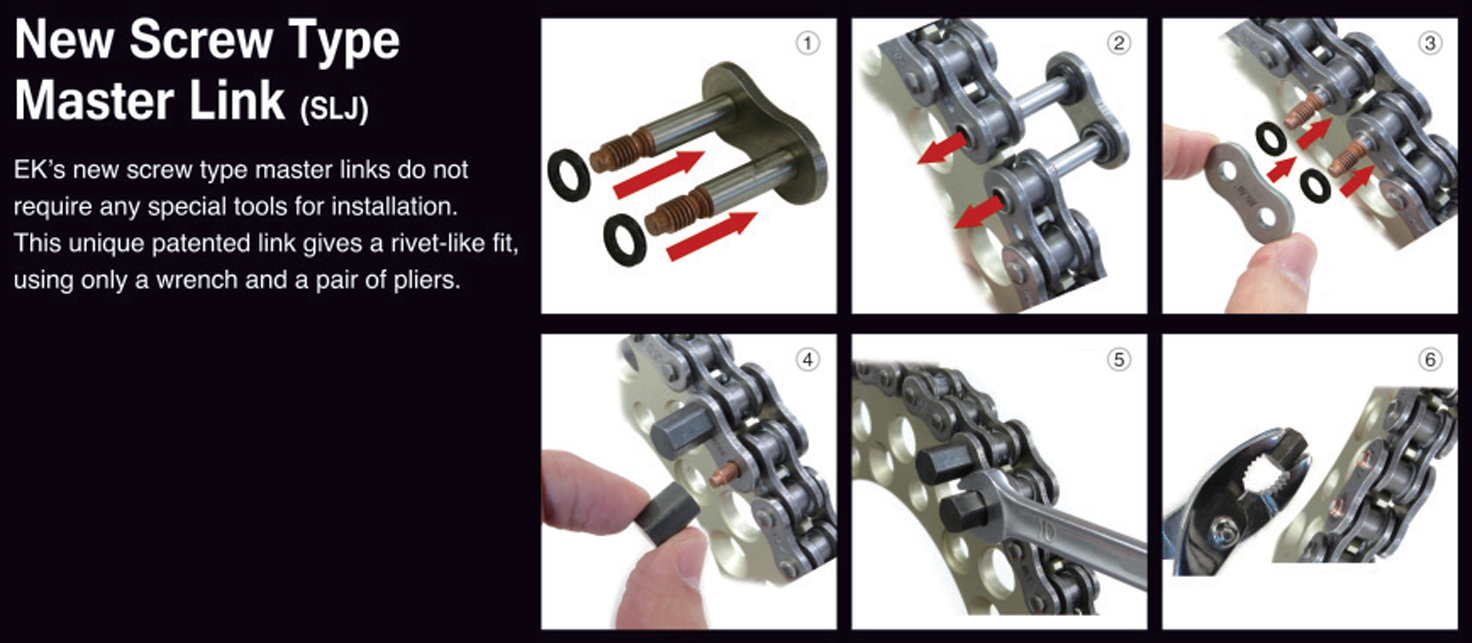 New Screw Type Master Link (SLJ)

EK's new screw type master links do not require any special tools for installation. This unique patented link gives a rivet-like fit, using only a wrench and a pair of pliers.

①

②

③

④

⑤

⑥