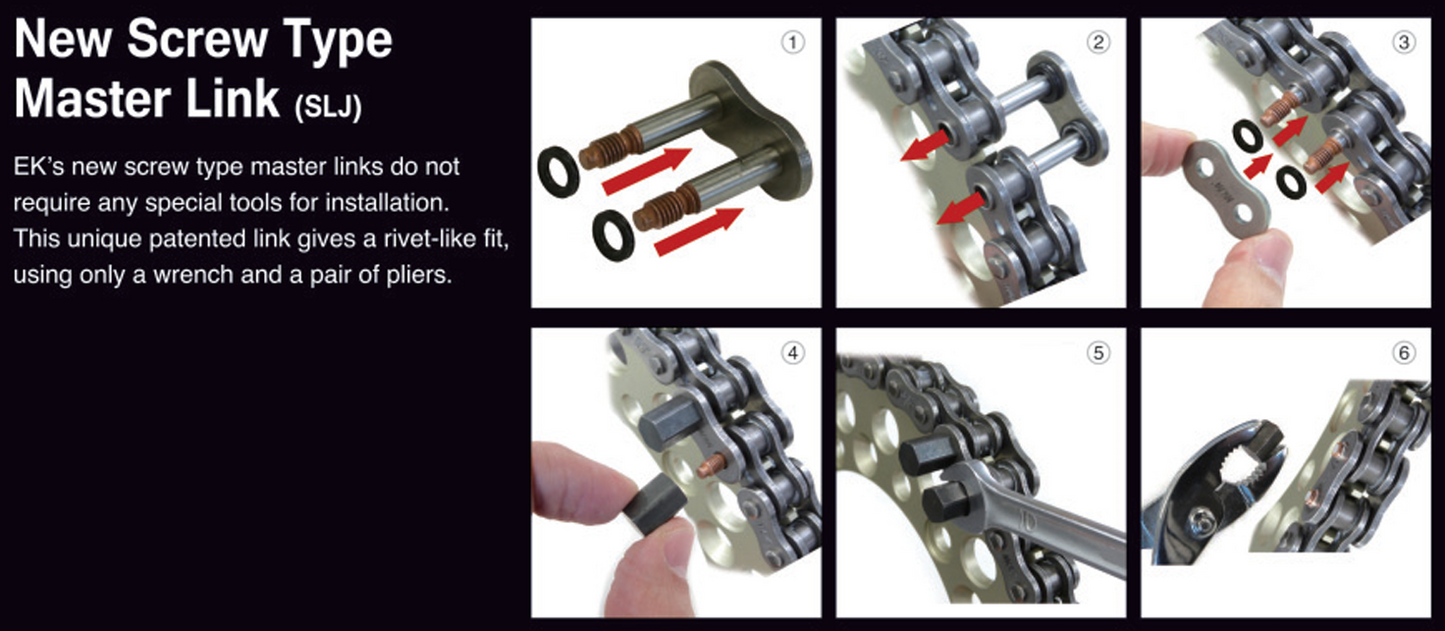 New Screw Type Master Link (SLJ)

EK's new screw type master links do not require any special tools for installation. This unique patented link gives a rivet-like fit, using only a wrench and a pair of pliers.

①

②

③

④

⑤

⑥