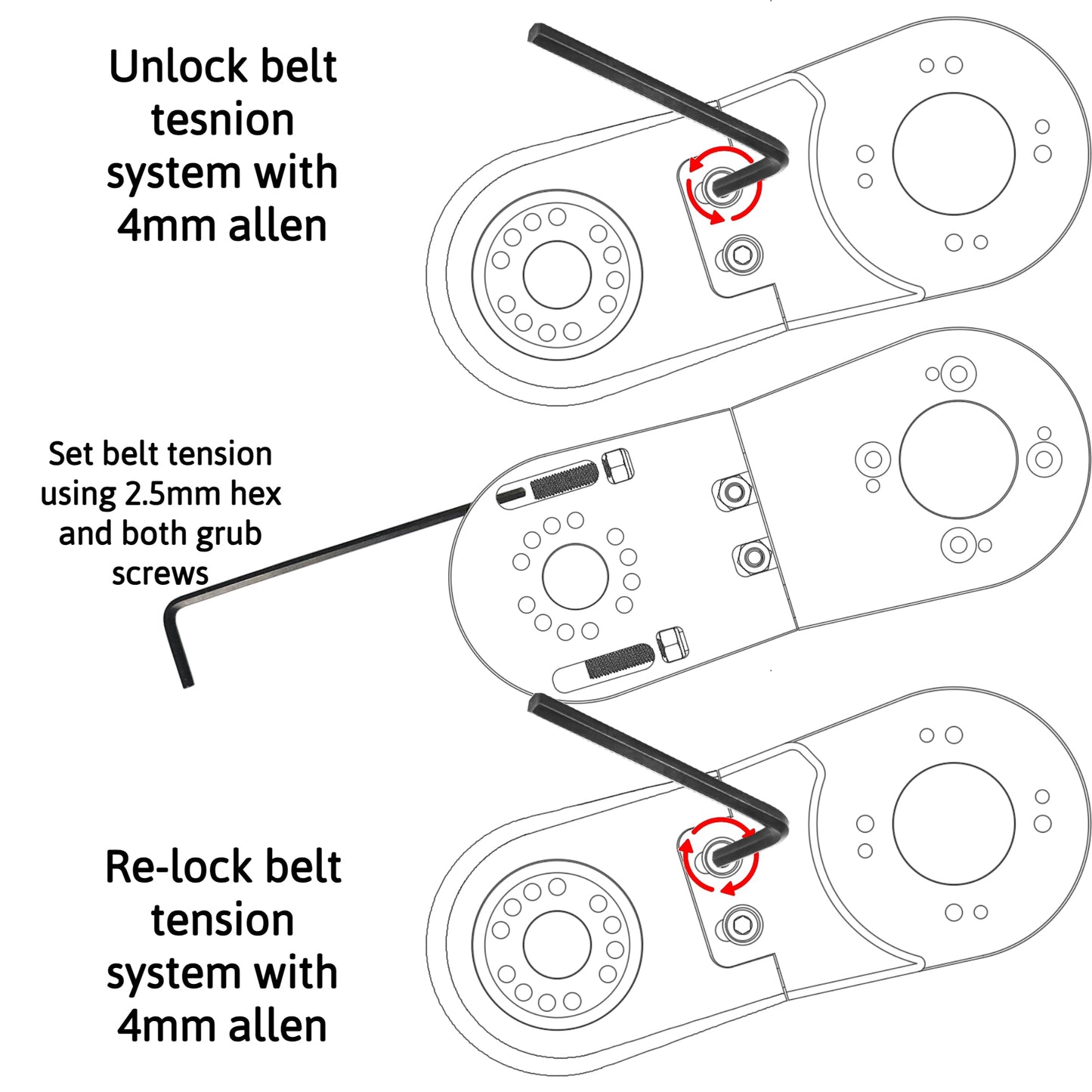 Unlock belt tesnion system with 4mm allen

Set belt tension using 2.5mm hex and both grub screws

Re-lock belt tension system with 4mm allen