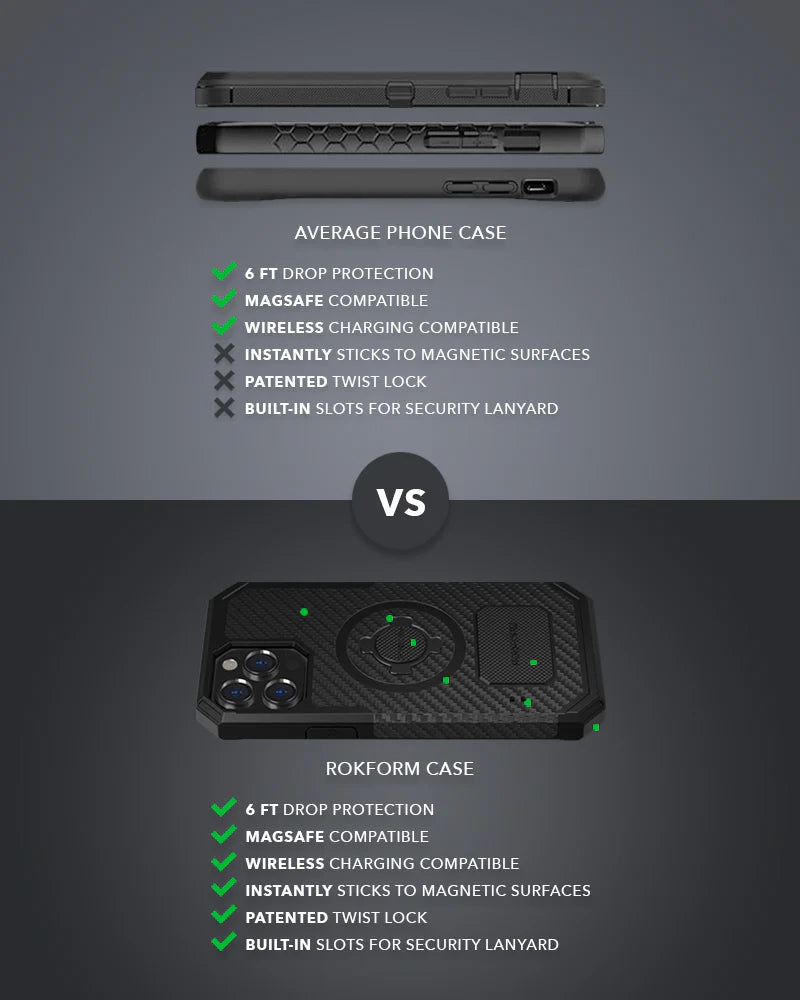 AVERAGE PHONE CASE

6 FT DROP PROTECTION
MAGSAFE COMPATIBLE
WIRELESS CHARGING COMPATIBLE
INSTANTLY STICKS TO MAGNETIC SURFACES
PATENTED TWIST LOCK
BUILT-IN SLOTS FOR SECURITY LANYARD

VS

ROKFORM CASE

6 FT DROP PROTECTION
MAGSAFE COMPATIBLE
WIRELESS CHARGING COMPATIBLE
INSTANTLY STICKS TO MAGNETIC SURFACES
PATENTED TWIST LOCK
BUILT-IN SLOTS FOR SECURITY LANYARD