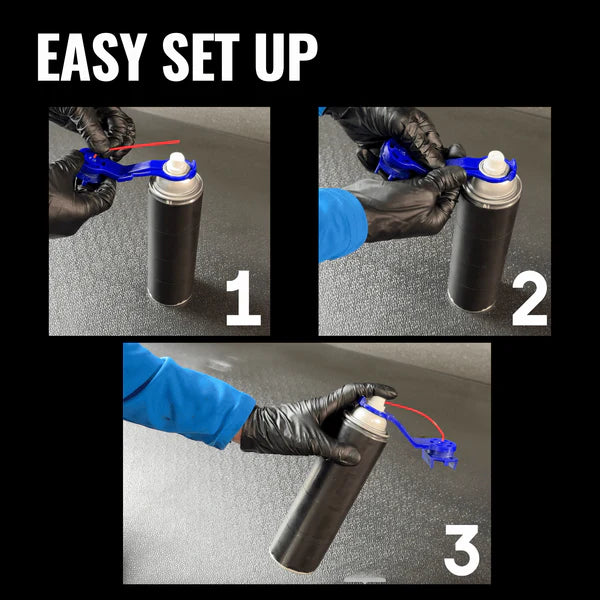 EASY SET UP

1

2

3